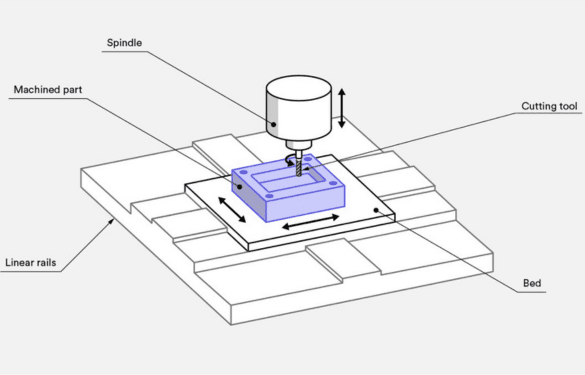 Spindle

Machined part

Cutting tool

Linear rails

Bed